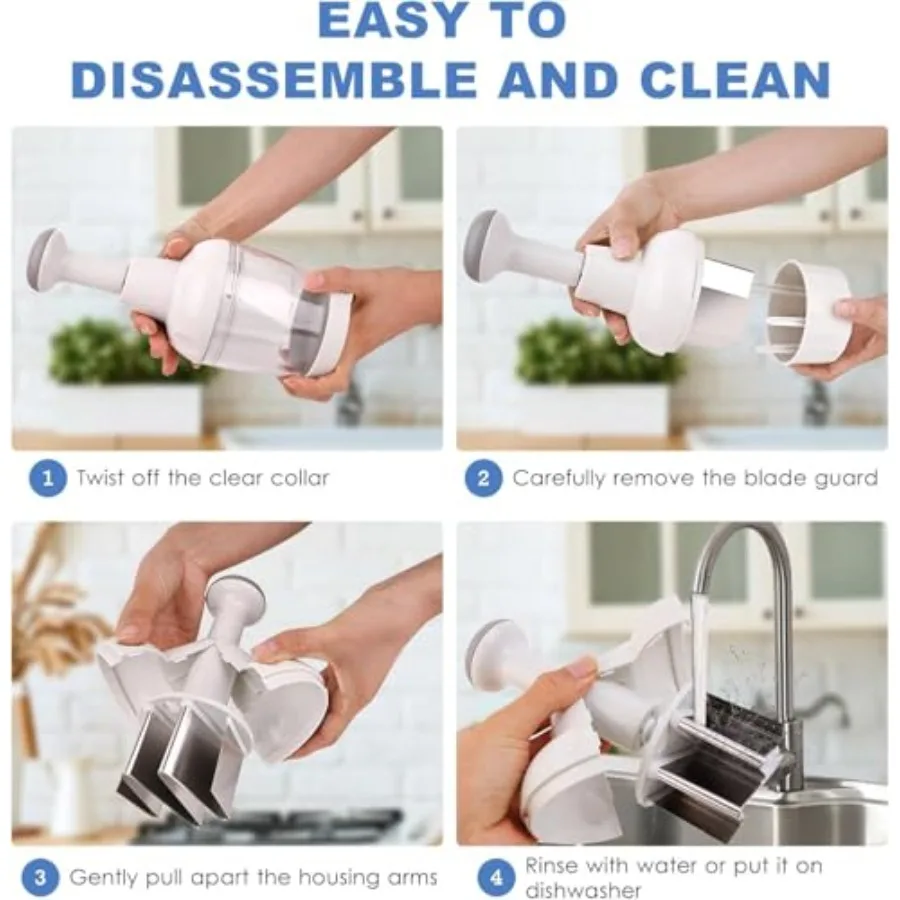 EASY TO
DISASSEMBLE AND CLEAN

1 Twist off the clear collar

2 Carefully remove the blade guard

3 Gently pull apart the housing arms

4 Rinse with water or put it on dishwasher